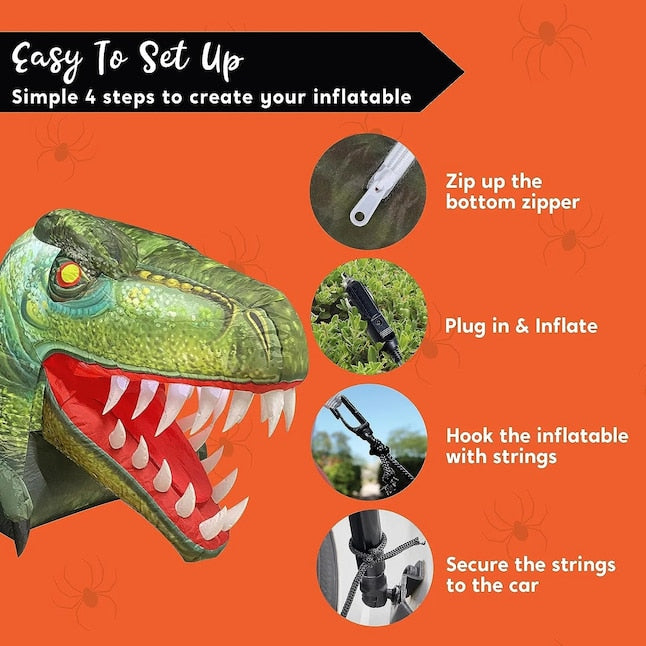 Easy To Set Up
Simple 4 steps to create your inflatable

Zip up the bottom zipper

Plug in & Inflate

Hook the inflatable with strings

Secure the strings to the car