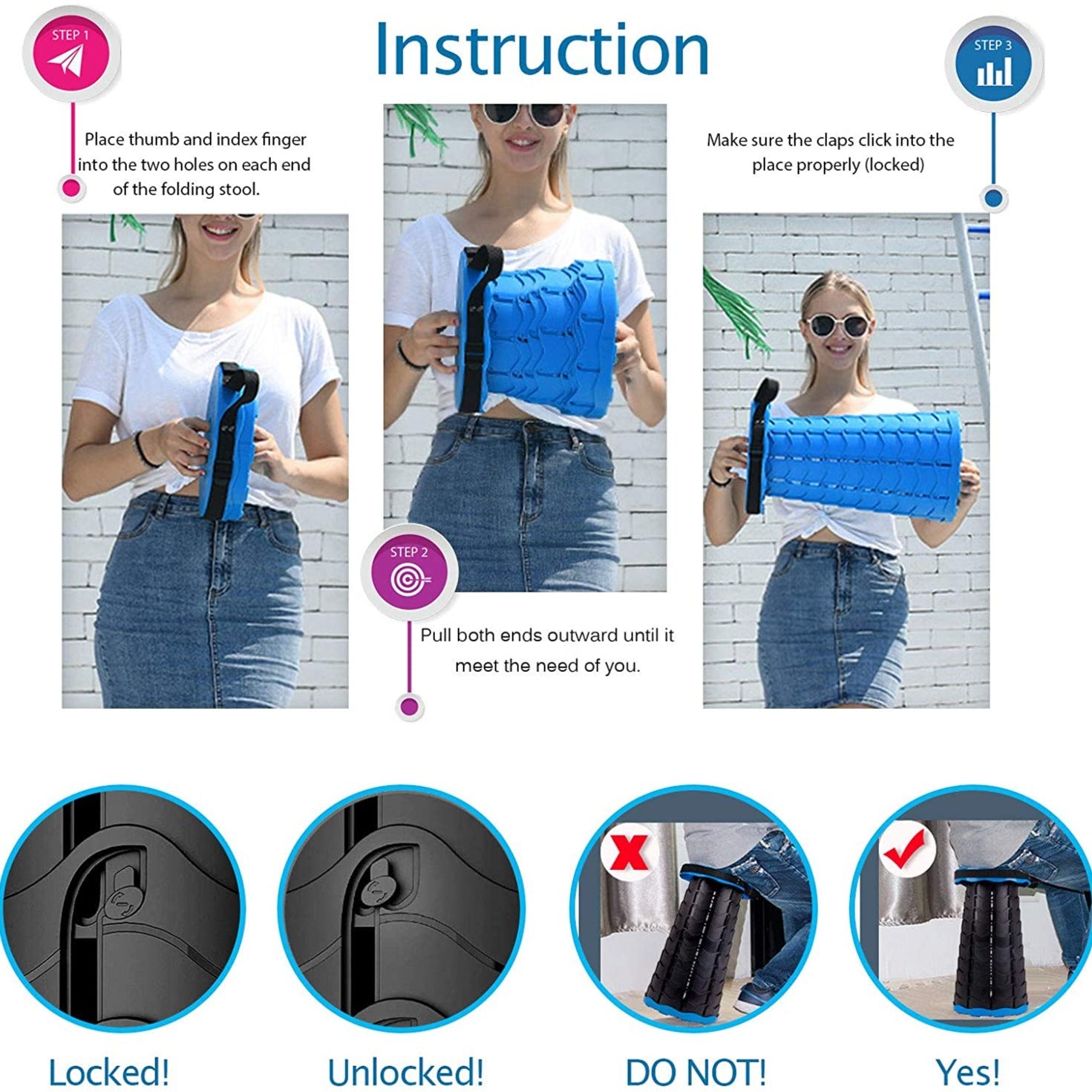 Instruction

STEP 1

Place thumb and index finger into the two holes on each end of the folding stool.

STEP 2

Pull both ends outward until it meet the need of you.

STEP 3

Make sure the claps click into the place properly (locked)

Locked!

Unlocked!

DO NOT!

Yes!